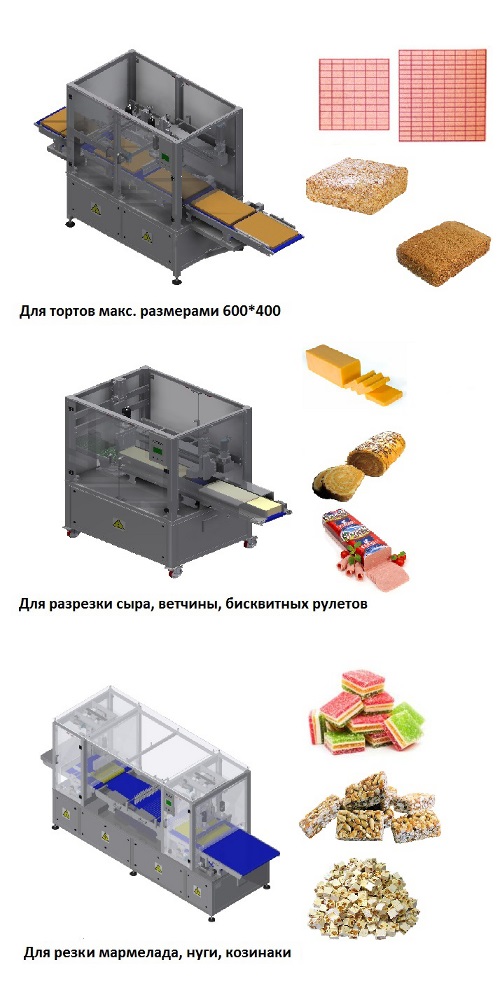 Для тортов макс. размерами 600*400

Для разрезки сыра, ветчины, бисквитных рулетов

Для резки мармелада, нуги, козинаки