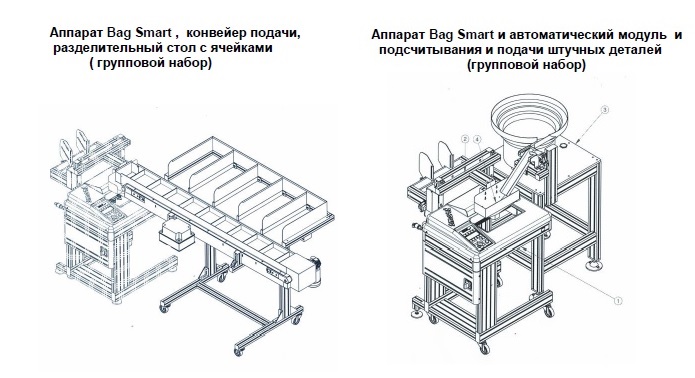 Аппарат Bag Smart , конвейер подачи, разделительный стол с ячейками ( групповой набор)

Аппарат Bag Smart и автоматический модуль и подсчитывания и подачи штучных деталей (групповой набор)

3

2

4

1